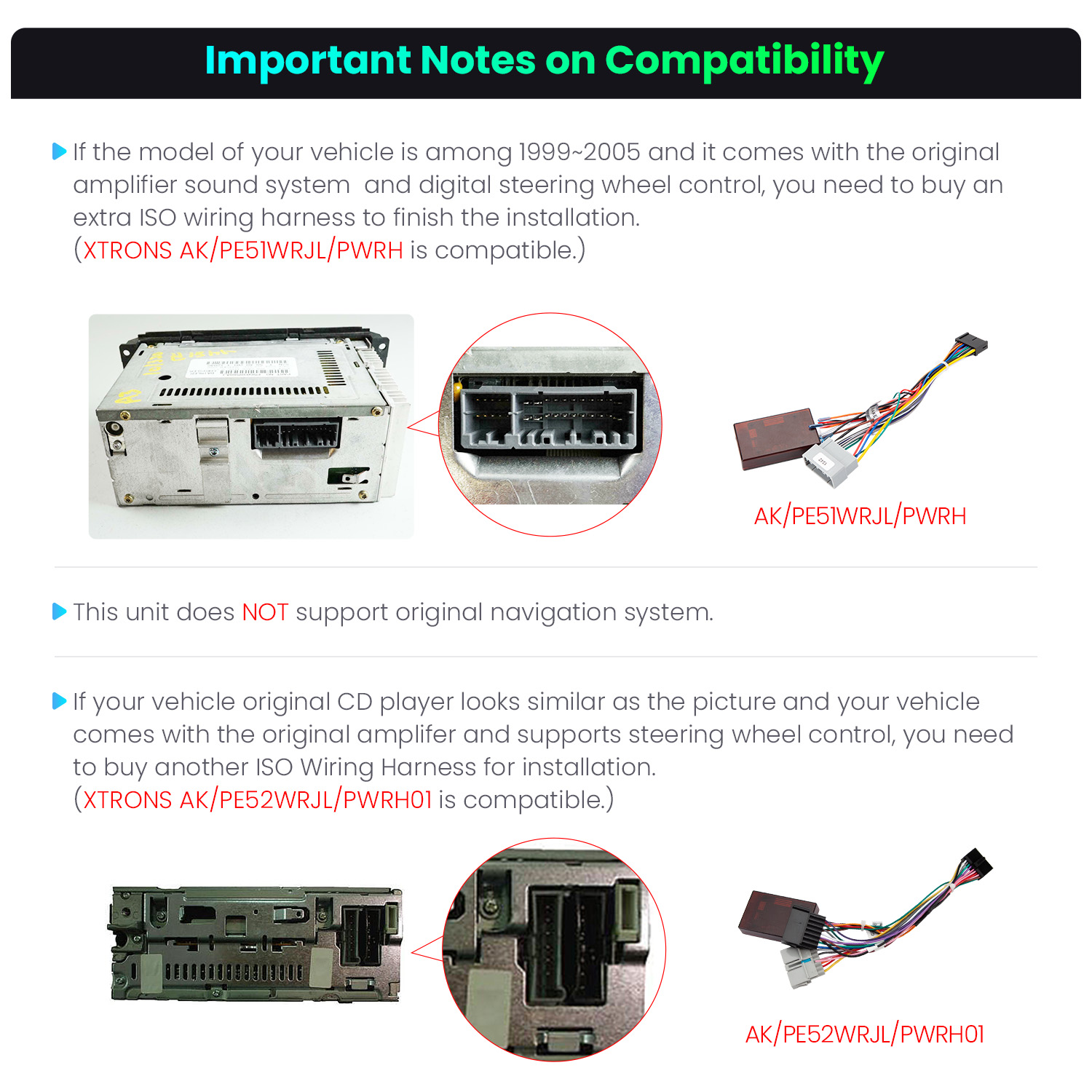 Important Notes on Compatibility

If the model of your vehicle is among 1999~2005 and it comes with the original amplifier sound system and digital steering wheel control, you need to buy an extra ISO wiring harness to finish the installation.
(XTRONS AK/PE51WRJL/PWRH is compatible.)

AK/PE51WRJL/PWRH

This unit does NOT support original navigation system.

If your vehicle original CD player looks similar as the picture and your vehicle comes with the original amplifer and supports steering wheel control, you need to buy another ISO Wiring Harness for installation.
(XTRONS AK/PE52WRJL/PWRH01 is compatible.)

AK/PE52WRJL/PWRH01