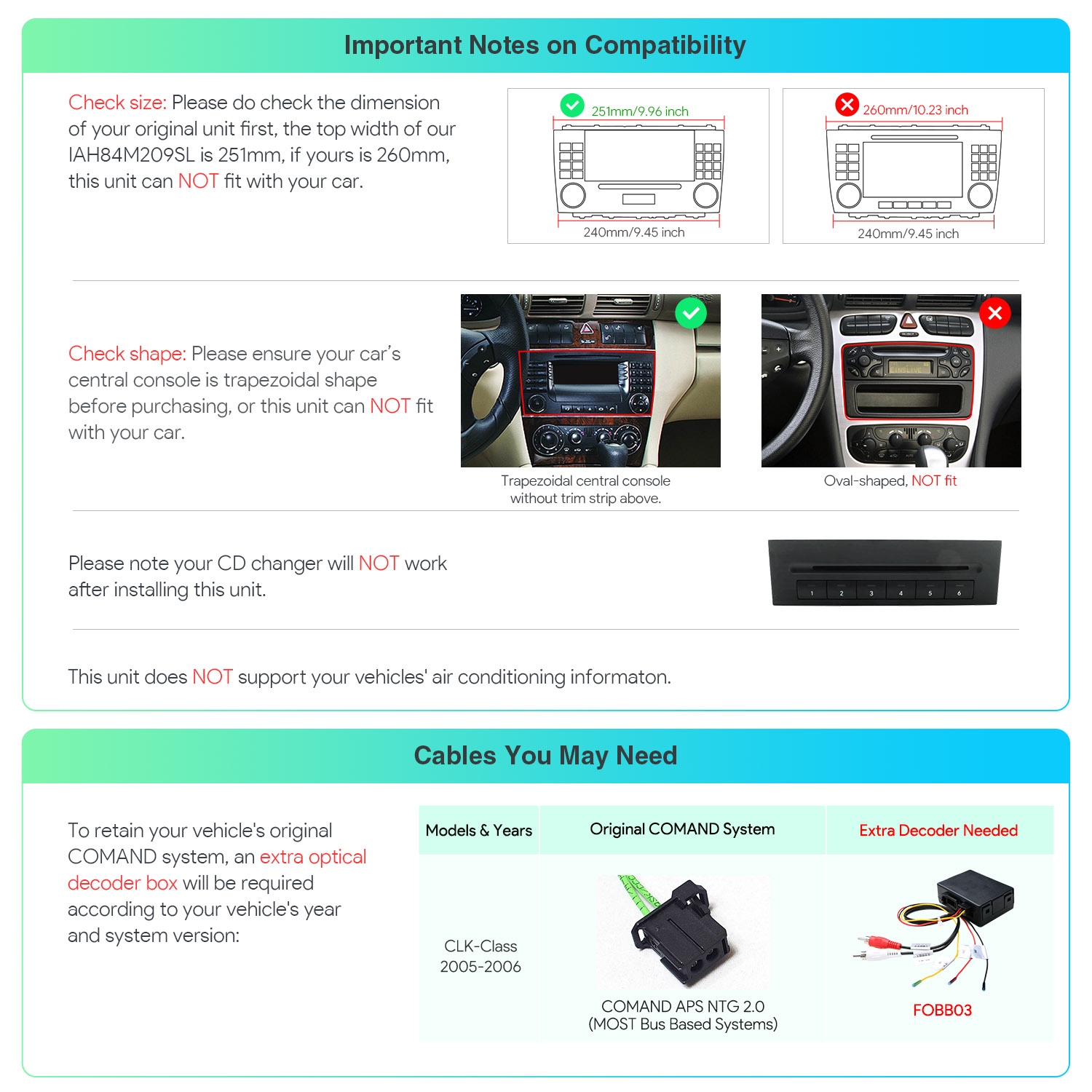 Important Notes on Compatibility

Check size: Please do check the dimension of your original unit first, the top width of our IAH84M209SL is 251mm, if yours is 260mm, this unit can NOT fit with your car.

251mm/9.96 inch
240mm/9.45 inch

260mm/10.23 inch
240mm/9.45 inch

Check shape: Please ensure your car's central console is trapezoidal shape before purchasing, or this unit can NOT fit with your car.

Trapezoidal central console without trim strip above.

Oval-shaped, NOT fit

Please note your CD changer will NOT work after installing this unit.

1 2 3 4 5 6

This unit does NOT support your vehicles' air conditioning informaton.

Cables You May Need

To retain your vehicle's original COMAND system, an extra optical decoder box will be required according to your vehicle's year and system version:

| Models & Years | Original COMAND System | Extra Decoder Needed |
|---|---|---|
| CLK-Class 2005-2006 | COMAND APS NTG 2.0 (MOST Bus Based Systems) | FOBB03 |